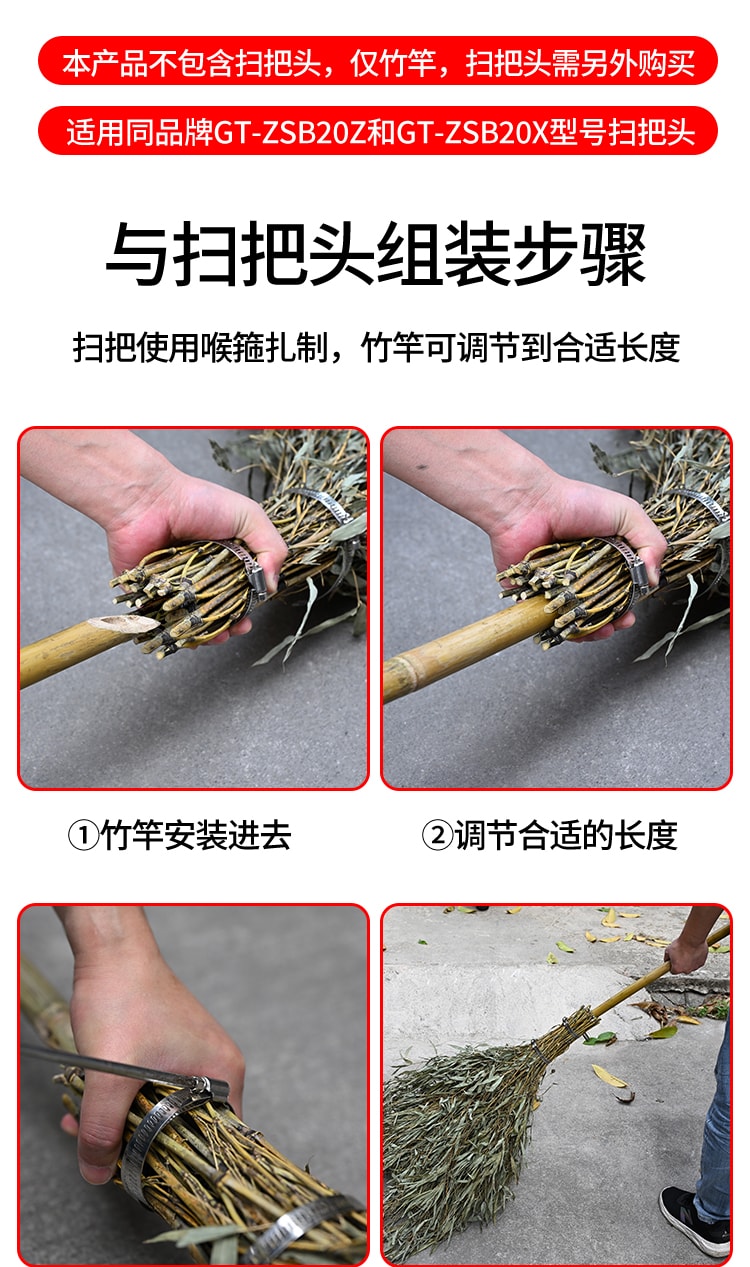 本产品不包含扫把头，仅竹竿，扫把头需另外购买

适用同品牌GT-ZSB20Z和GT-ZSB20X型号扫把头

与扫把头组装步骤

扫把使用喉箍扎制，竹竿可调节到合适长度

①竹竿安装进去

②调节合适的长度